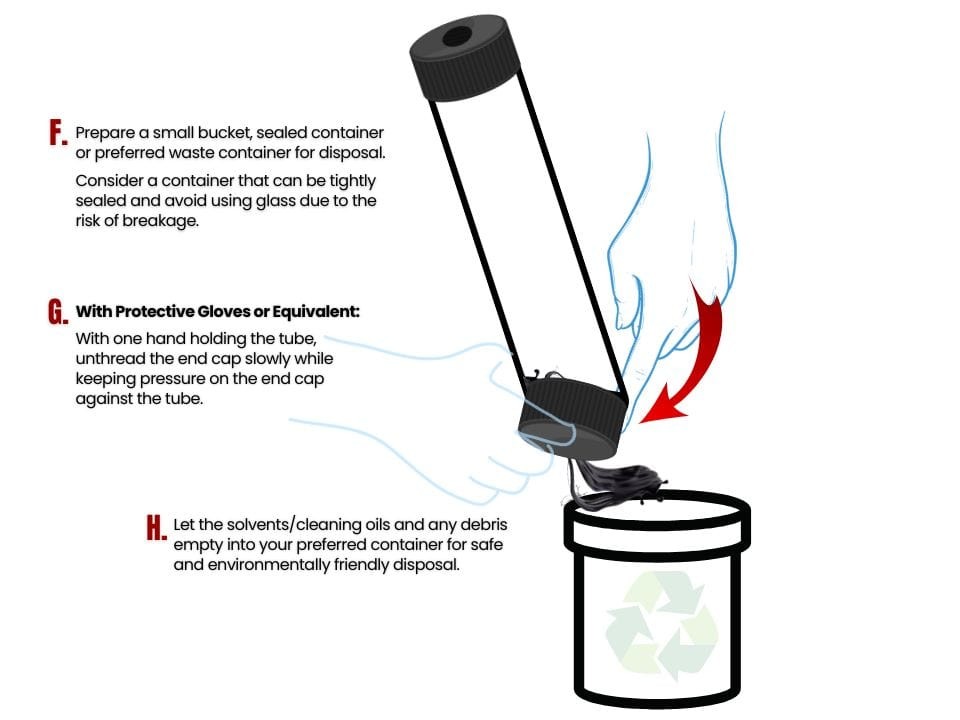 F. Prepare a small bucket, sealed container or preferred waste container for disposal.

Consider a container that can be tightly sealed and avoid using glass due to the risk of breakage.

G. With Protective Gloves or Equivalent:
With one hand holding the tube, unthread the end cap slowly while keeping pressure on the end cap against the tube.

H. Let the solvents/cleaning oils and any debris empty into your preferred container for safe and environmentally friendly disposal.