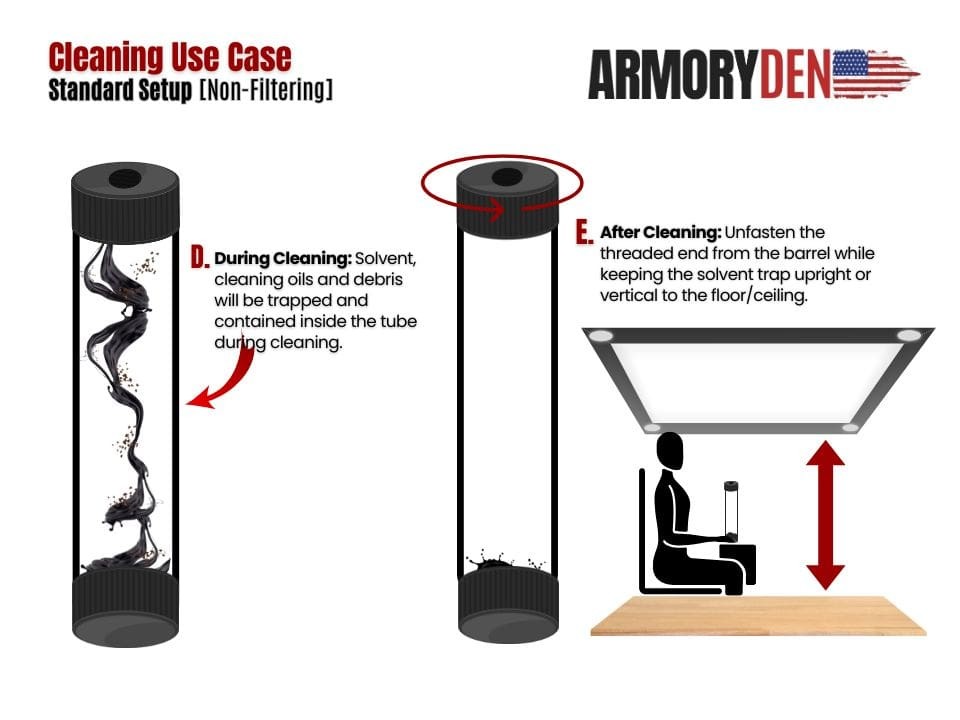 Cleaning Use Case
Standard Setup [Non-Filtering]

ARMORYDEN

D. During Cleaning: Solvent, cleaning oils and debris will be trapped and contained inside the tube during cleaning.

E. After Cleaning: Unfasten the threaded end from the barrel while keeping the solvent trap upright or vertical to the floor/ceiling.